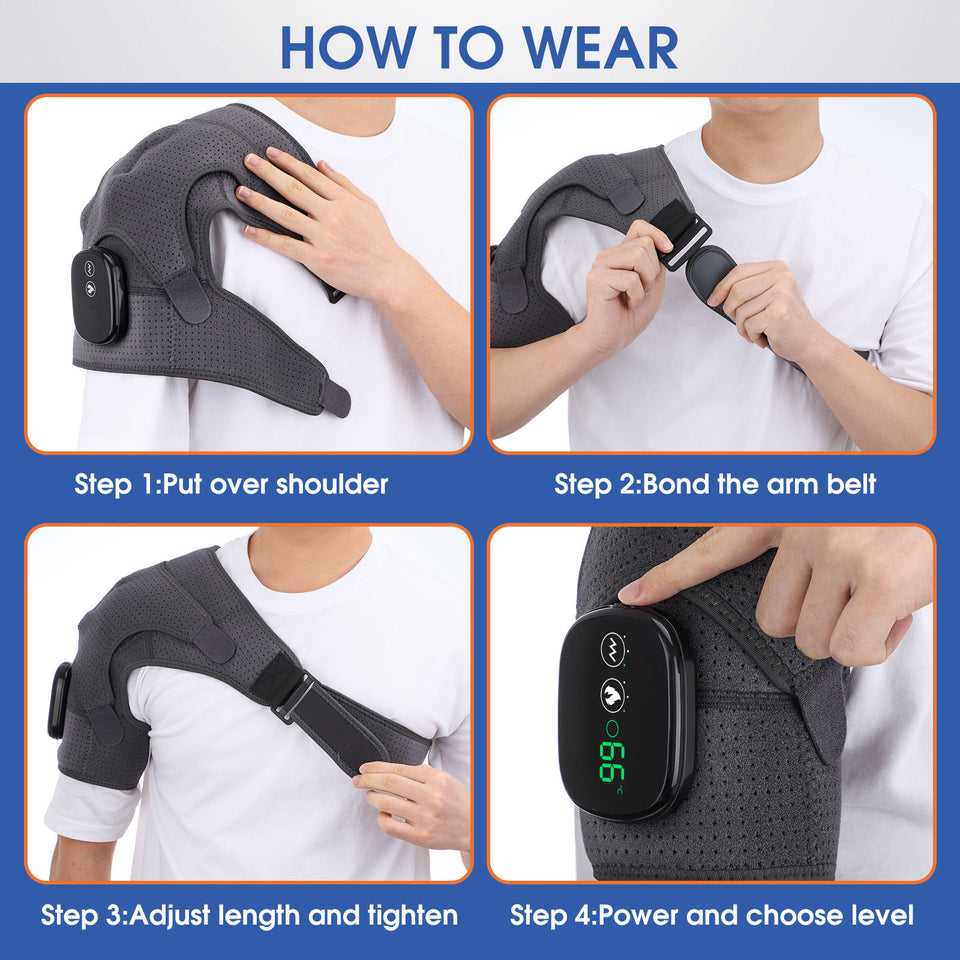 HOW TO WEAR

Step 1:Put over shoulder

Step 2:Bond the arm belt

Step 3:Adjust length and tighten

66 ℃

Step 4:Power and choose level